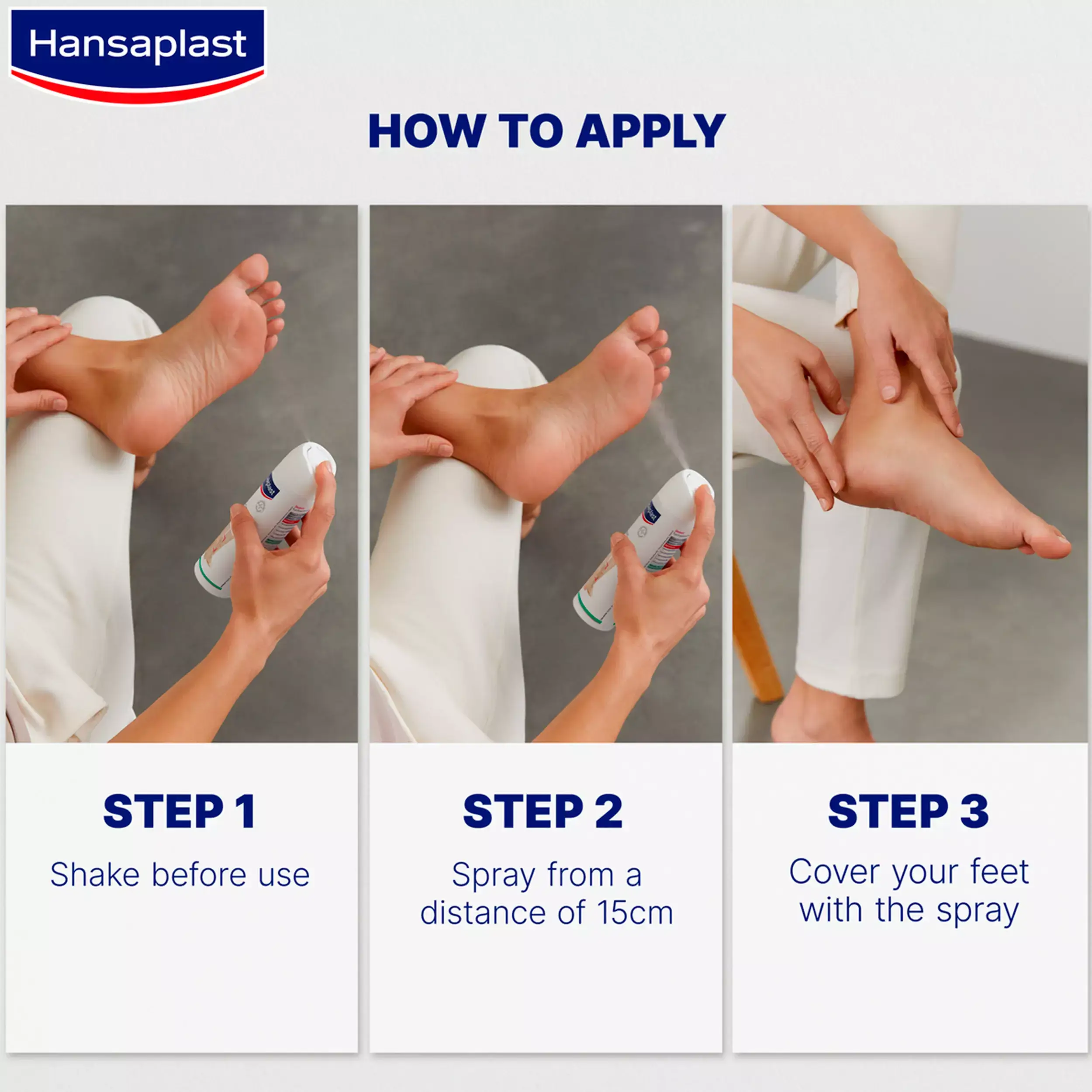 Hansaplast

HOW TO APPLY

STEP 1

Shake before use

STEP 2

Spray from a distance of 15cm

STEP 3

Cover your feet with the spray